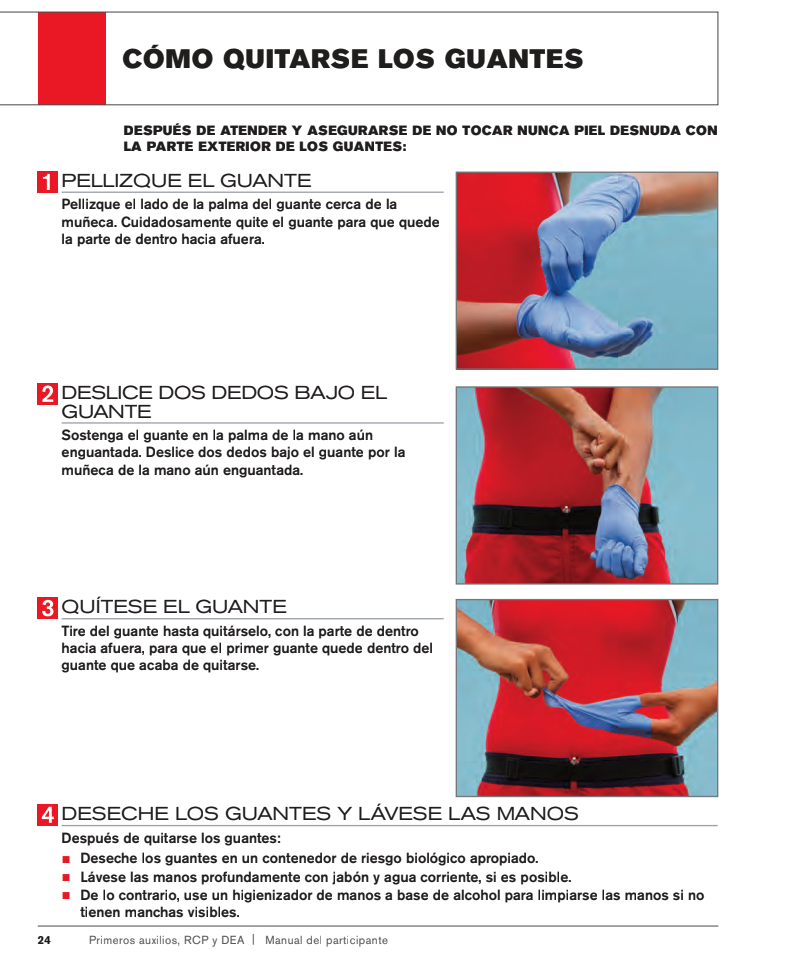 CÓMO QUITARSE LOS GUANTES

DESPUÉS DE ATENDER Y ASEGURARSE DE NO TOCAR NUNCA PIEL DESNUDA CON LA PARTE EXTERIOR DE LOS GUANTES:

1 PELLIZQUE EL GUANTE

Pellizque el lado de la palma del guante cerca de la muñeca. Cuidadosamente quite el guante para que quede la parte de dentro hacia afuera.

2 DESLICE DOS DEDOS BAJO EL GUANTE

Sostenga el guante en la palma de la mano aún enguantada. Deslice dos dedos bajo el guante por la muñeca de la mano aún enguantada.

3 QUÍTESE EL GUANTE

Tire del guante hasta quitárselo, con la parte de dentro hacia afuera, para que el primer guante quede dentro del guante que acaba de quitarse.

4 DESECHE LOS GUANTES Y LÁVESE LAS MANOS

Después de quitarse los guantes:

■ Deseche los guantes en un contenedor de riesgo biológico apropiado.
■ Lávese las manos profundamente con jabón y agua corriente, si es posible.
■ De lo contrario, use un higienizador de manos a base de alcohol para limpiarse las manos si no tienen manchas visibles.

24 Primeros auxilios, RCP y DEA | Manual del participante